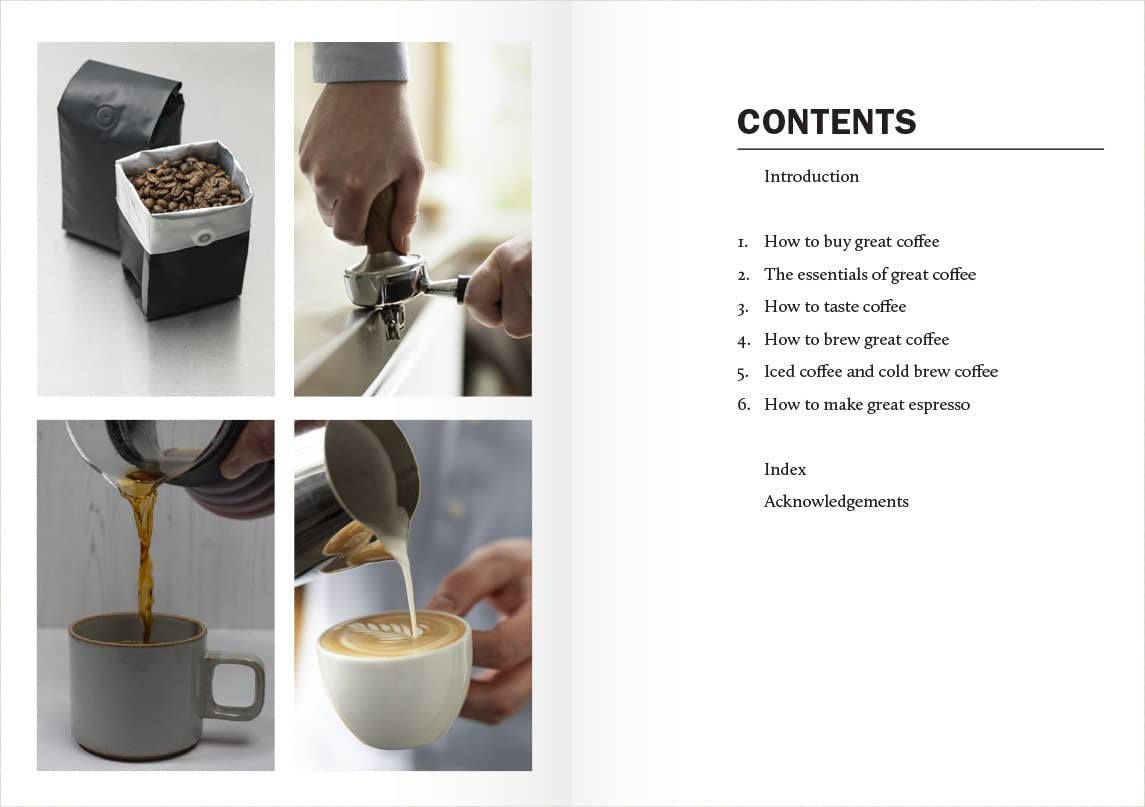 CONTENTS

Introduction

1. How to buy great coffee
2. The essentials of great coffee
3. How to taste coffee
4. How to brew great coffee
5. Iced coffee and cold brew coffee
6. How to make great espresso

Index
Acknowledgements